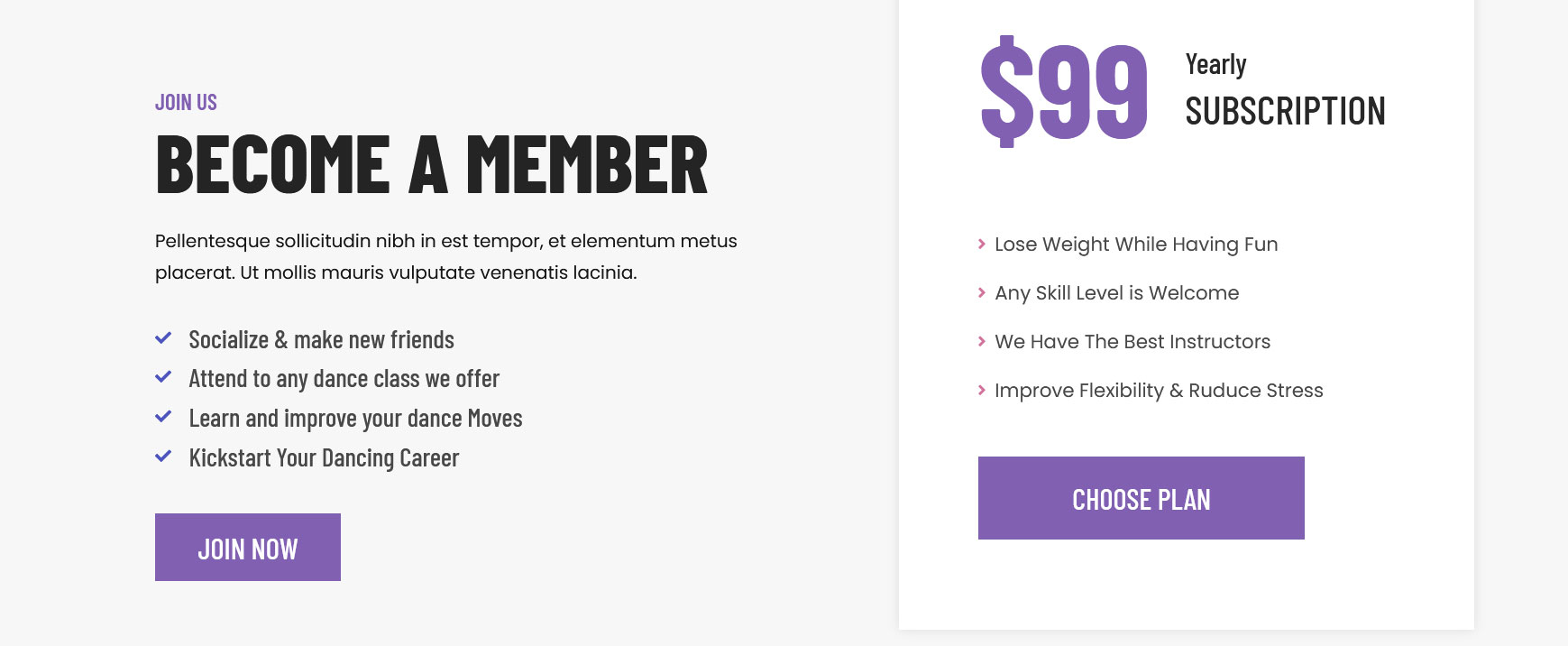 JOIN US

BECOME A MEMBER

Pellentesque sollicitudin nibh in est tempor, et elementum metus placerat. Ut mollis mauris vulputate venenatis lacinia.

Socialize & make new friends
Attend to any dance class we offer
Learn and improve your dance Moves
Kickstart Your Dancing Career

JOIN NOW

$99 Yearly SUBSCRIPTION

Lose Weight While Having Fun
Any Skill Level is Welcome
We Have The Best Instructors
Improve Flexibility & Ruduce Stress

CHOOSE PLAN